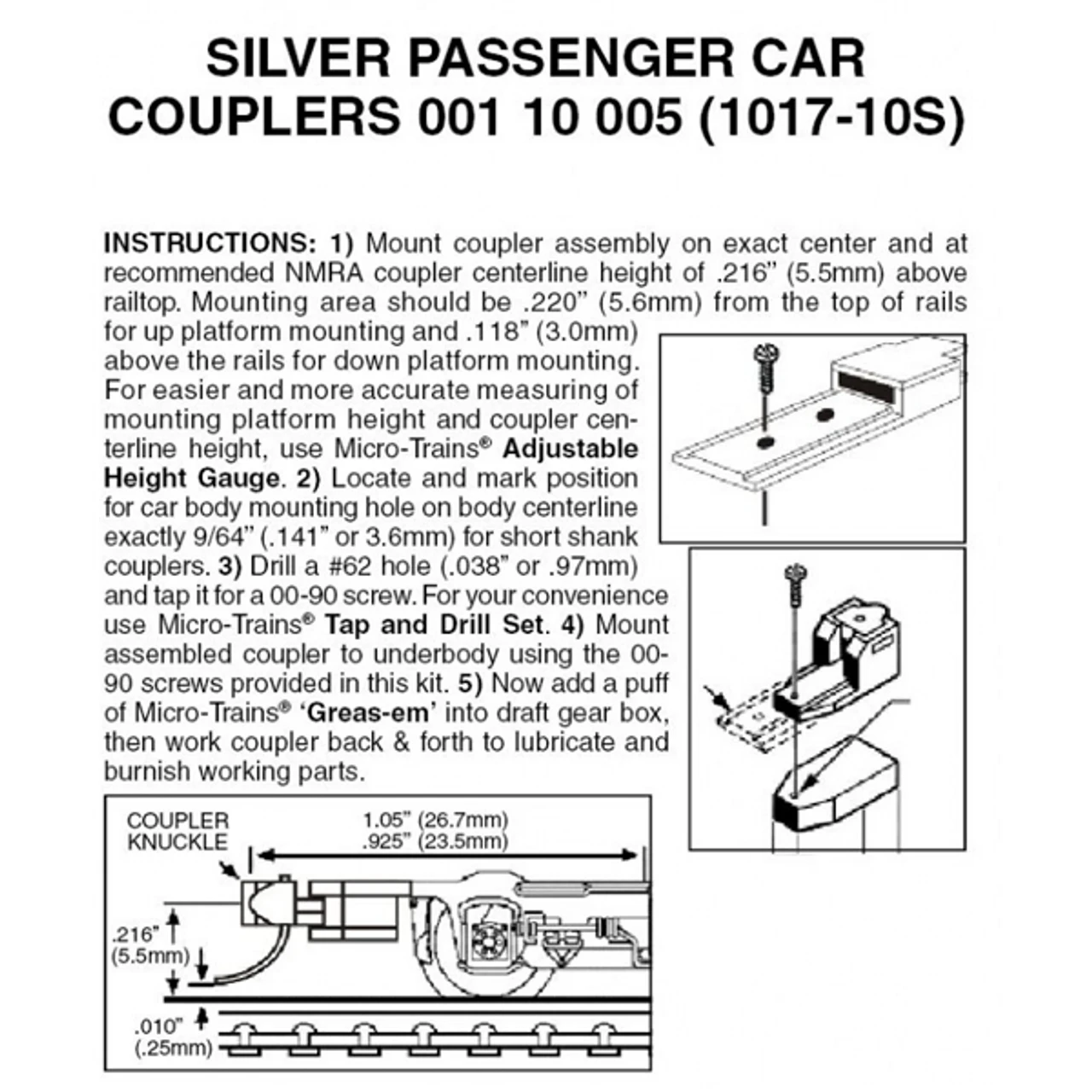 SILVER PASSENGER CAR COUPLERS 001 10 005 (1017-10S)

INSTRUCTIONS: 1) Mount coupler assembly on exact center and at recommended NMRA coupler centerline height of .216" (5.5mm) above railtop. Mounting area should be .220" (5.6mm) from the top of rails for up platform mounting and .118" (3.0mm) above the rails for down platform mounting. For easier and more accurate measuring of mounting platform height and coupler centerline height, use Micro-Trains® Adjustable Height Gauge. 2) Locate and mark position for car body mounting hole on body centerline exactly 9/64" (.141" or 3.6mm) for short shank couplers. 3) Drill a #62 hole (.038" or .97mm) and tap it for a 00-90 screw. For your convenience use Micro-Trains® Tap and Drill Set. 4) Mount assembled coupler to underbody using the 00-90 screws provided in this kit. 5) Now add a puff of Micro-Trains® 'Greas-em' into draft gear box, then work coupler back & forth to lubricate and burnish working parts.

COUPLER KNUCKLE
1.05" (26.7mm)
.925" (23.5mm)
.216" (5.5mm)
.010" (.25mm)