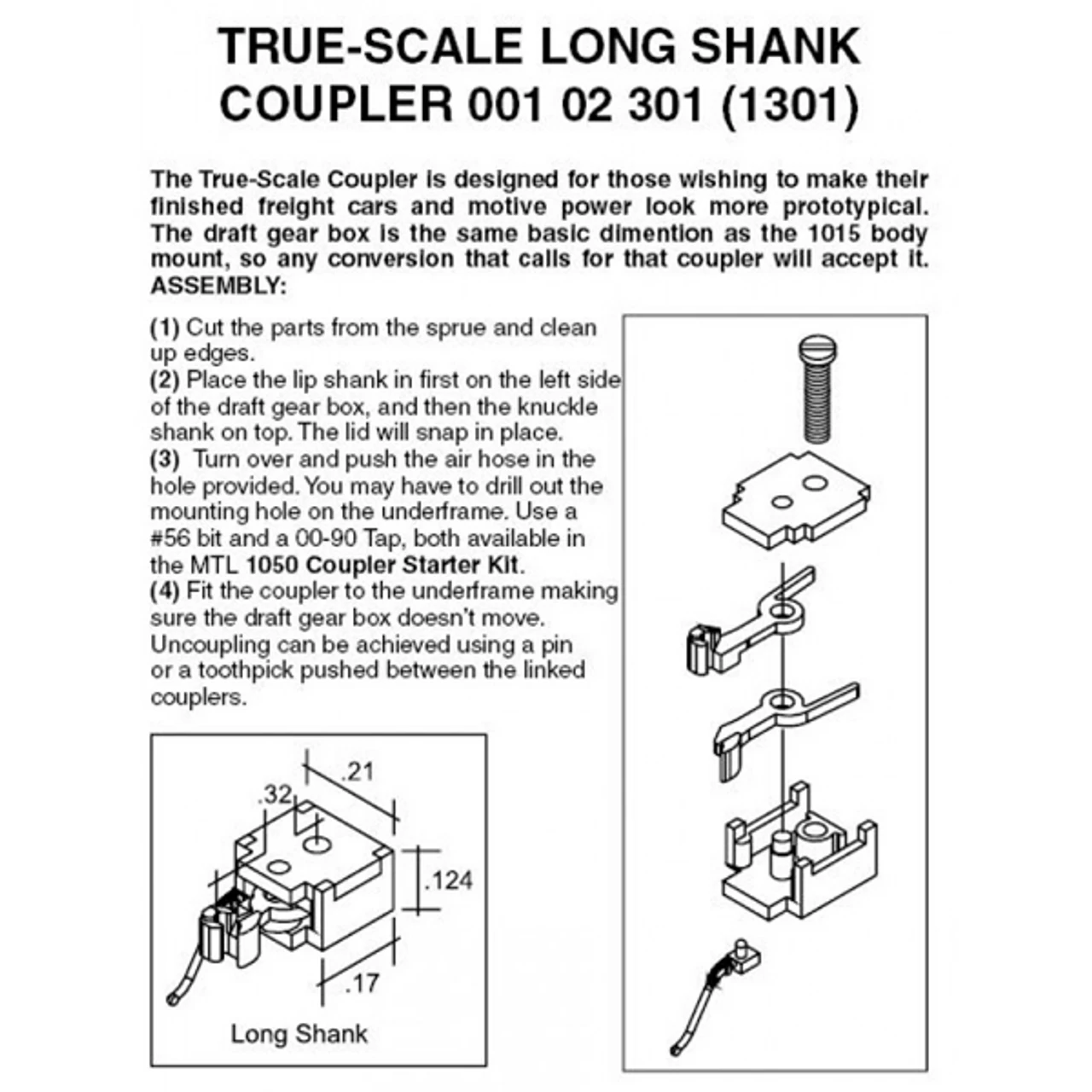 TRUE-SCALE LONG SHANK COUPLER 001 02 301 (1301)

The True-Scale Coupler is designed for those wishing to make their finished freight cars and motive power look more prototypical. The draft gear box is the same basic dimention as the 1015 body mount, so any conversion that calls for that coupler will accept it.
ASSEMBLY:

(1) Cut the parts from the sprue and clean up edges.
(2) Place the lip shank in first on the left side of the draft gear box, and then the knuckle shank on top. The lid will snap in place.
(3) Turn over and push the air hose in the hole provided. You may have to drill out the mounting hole on the underframe. Use a #56 bit and a 00-90 Tap, both available in the MTL 1050 Coupler Starter Kit.
(4) Fit the coupler to the underframe making sure the draft gear box doesn't move. Uncoupling can be achieved using a pin or a toothpick pushed between the linked couplers.

.21
.32
.124
.17
Long Shank