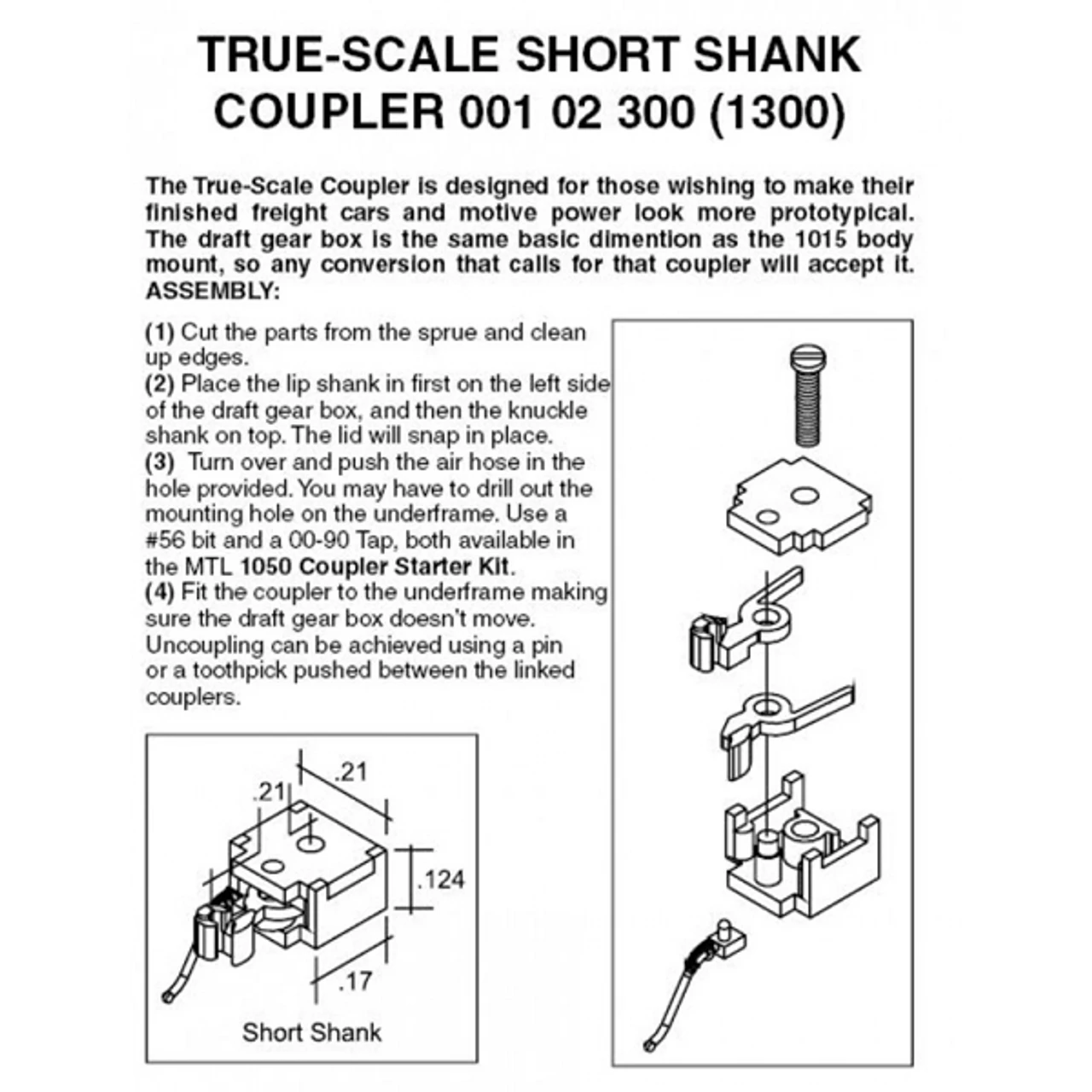 TRUE-SCALE SHORT SHANK COUPLER 001 02 300 (1300)

The True-Scale Coupler is designed for those wishing to make their finished freight cars and motive power look more prototypical. The draft gear box is the same basic dimention as the 1015 body mount, so any conversion that calls for that coupler will accept it.
ASSEMBLY:

(1) Cut the parts from the sprue and clean up edges.
(2) Place the lip shank in first on the left side of the draft gear box, and then the knuckle shank on top. The lid will snap in place.
(3) Turn over and push the air hose in the hole provided. You may have to drill out the mounting hole on the underframe. Use a #56 bit and a 00-90 Tap, both available in the MTL 1050 Coupler Starter Kit.
(4) Fit the coupler to the underframe making sure the draft gear box doesn't move.
Uncoupling can be achieved using a pin or a toothpick pushed between the linked couplers.

.21
.21
.124
.17
Short Shank